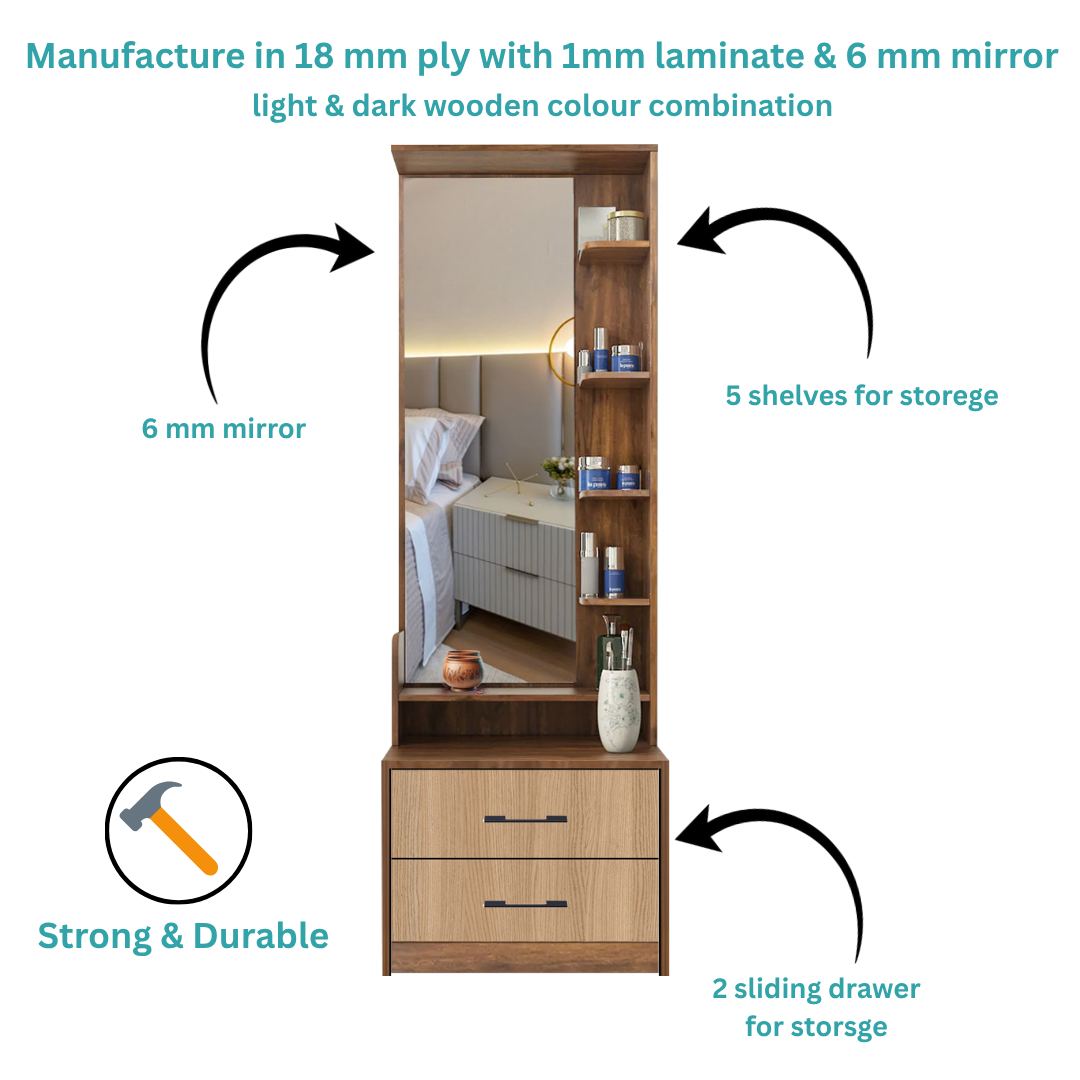 Manufacture in 18 mm ply with 1mm laminate & 6 mm mirror
light & dark wooden colour combination

6 mm mirror

5 shelves for storege

Strong & Durable

2 sliding drawer for storsge